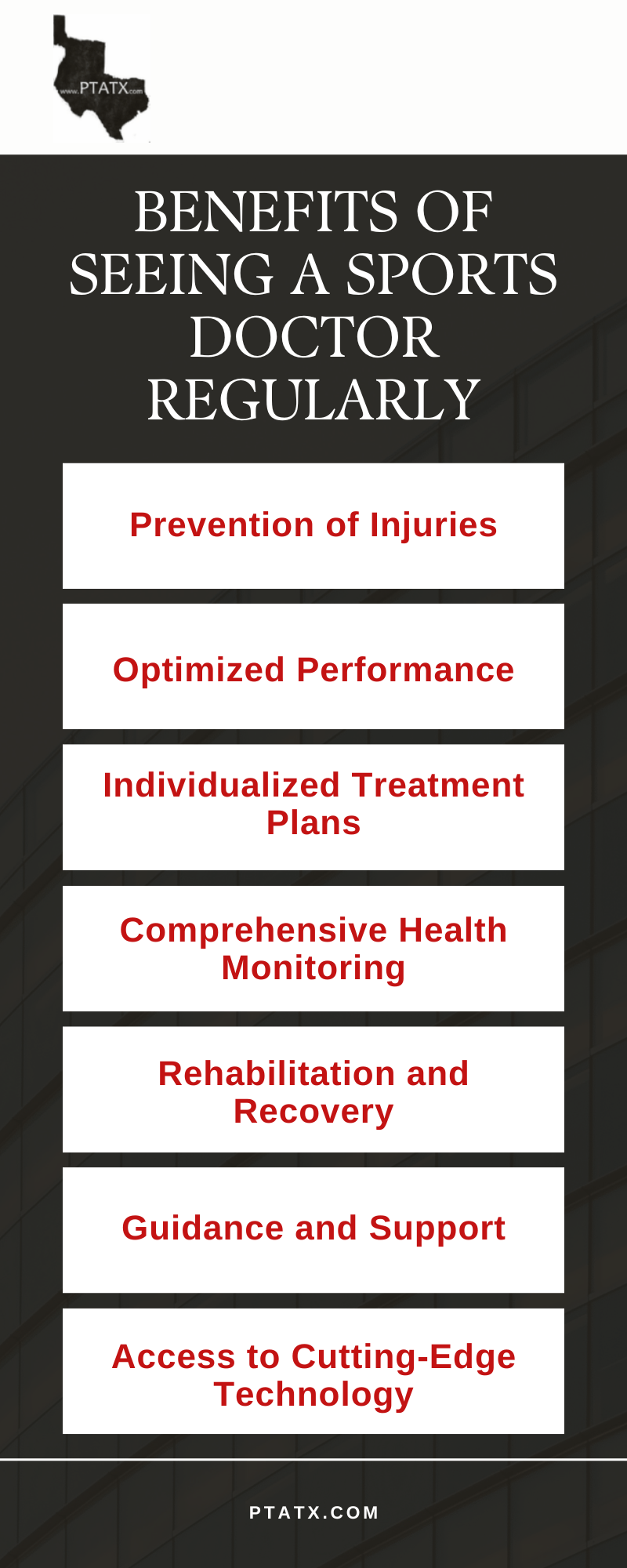 www.PTATX.com

BENEFITS OF SEEING A SPORTS DOCTOR REGULARLY

Prevention of Injuries

Optimized Performance

Individualized Treatment Plans

Comprehensive Health Monitoring

Rehabilitation and Recovery

Guidance and Support

Access to Cutting-Edge Technology

PTATX.COM